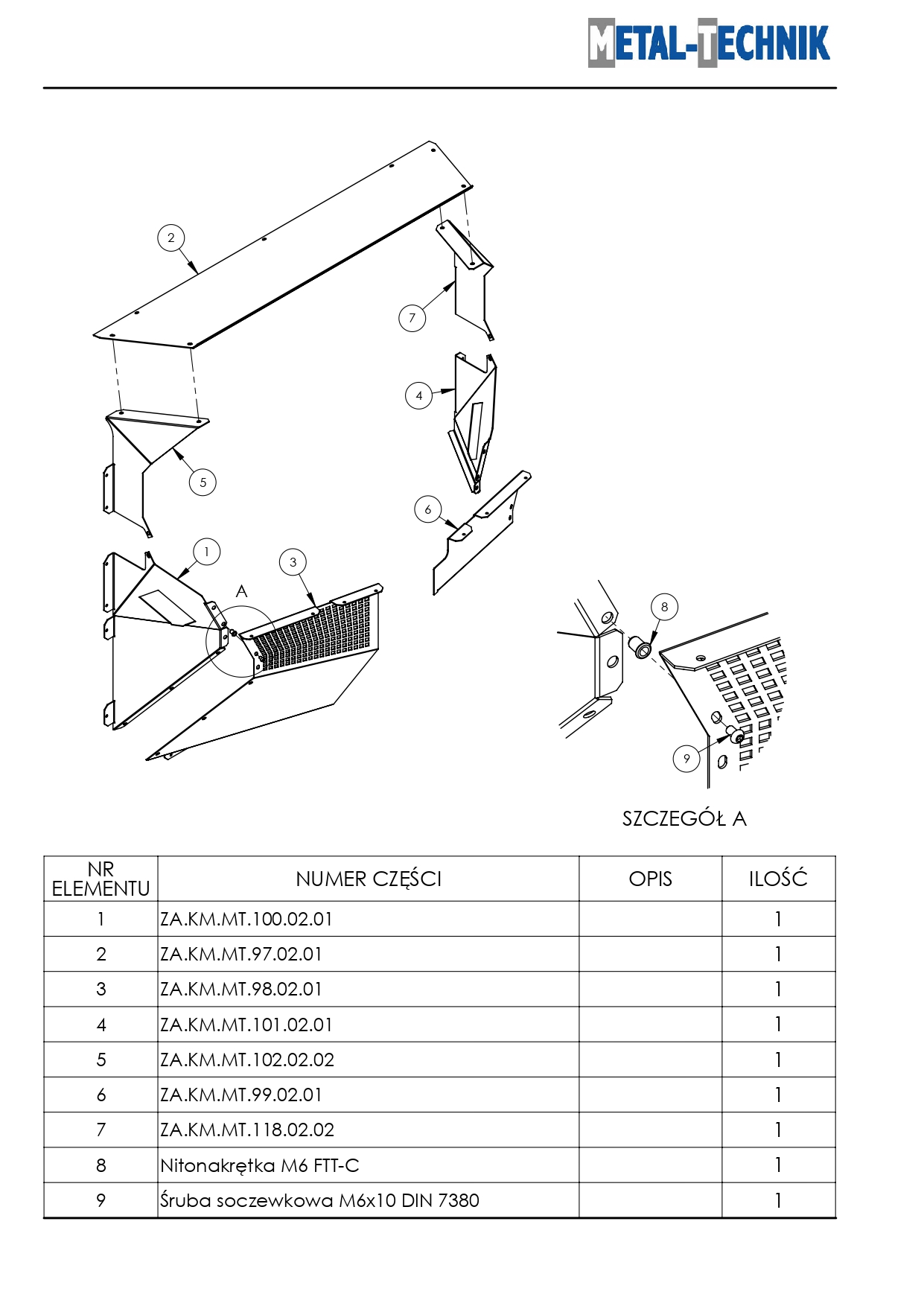 METAL-TECHNIK

2
7
4
5
6
1
3
A
8
9

SZCZEGÓŁ A

| NR ELEMENTU | NUMER CZĘŚCI | OPIS | ILOŚĆ |
|---|---|---|---|
| 1 | ZA.KM.MT.100.02.01 | | 1 |
| 2 | ZA.KM.MT.97.02.01 | | 1 |
| 3 | ZA.KM.MT.98.02.01 | | 1 |
| 4 | ZA.KM.MT.101.02.01 | | 1 |
| 5 | ZA.KM.MT.102.02.02 | | 1 |
| 6 | ZA.KM.MT.99.02.01 | | 1 |
| 7 | ZA.KM.MT.118.02.02 | | 1 |
| 8 | Nitonakrętka M6 FTT-C | | 1 |
| 9 | Śruba soczewkowa M6x10 DIN 7380 | | 1 |